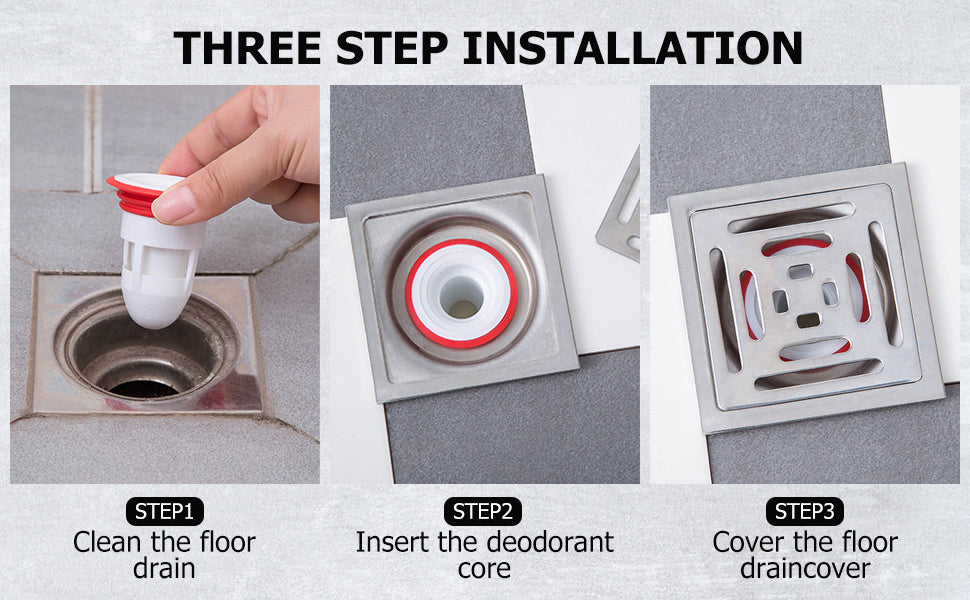 THREE STEP INSTALLATION

STEP1
Clean the floor drain

STEP2
Insert the deodorant core

STEP3
Cover the floor draincover